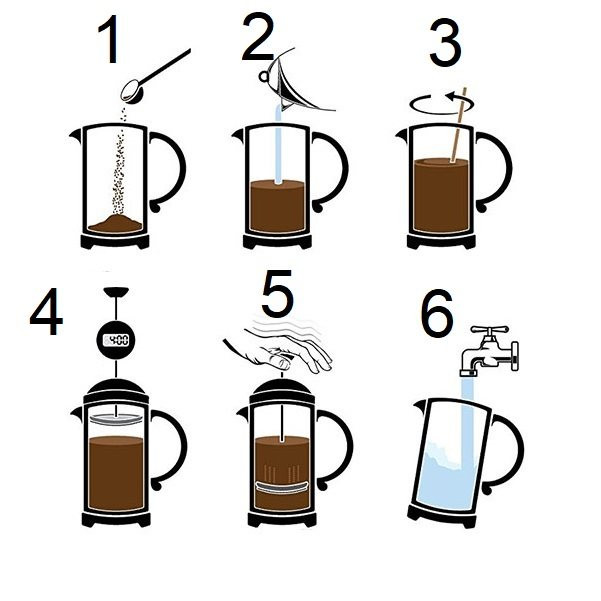 1

2

3

4

4:00

5

6